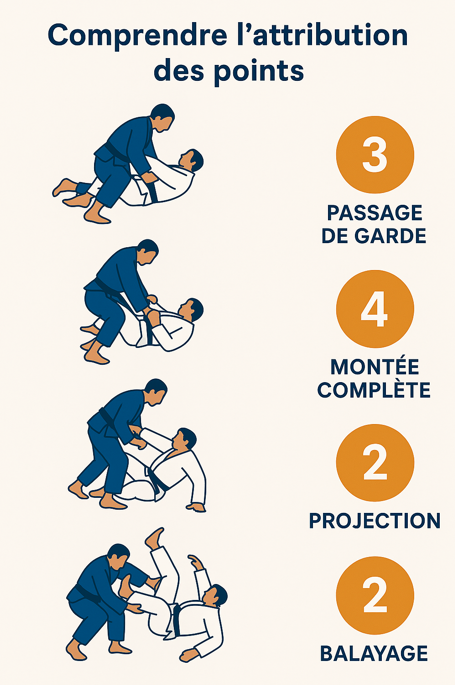 Comprendre l’attribution des points

3
PASSAGE DE GARDE

4
MONTÉE COMPLÈTE

2
PROJECTION

2
BALAYAGE